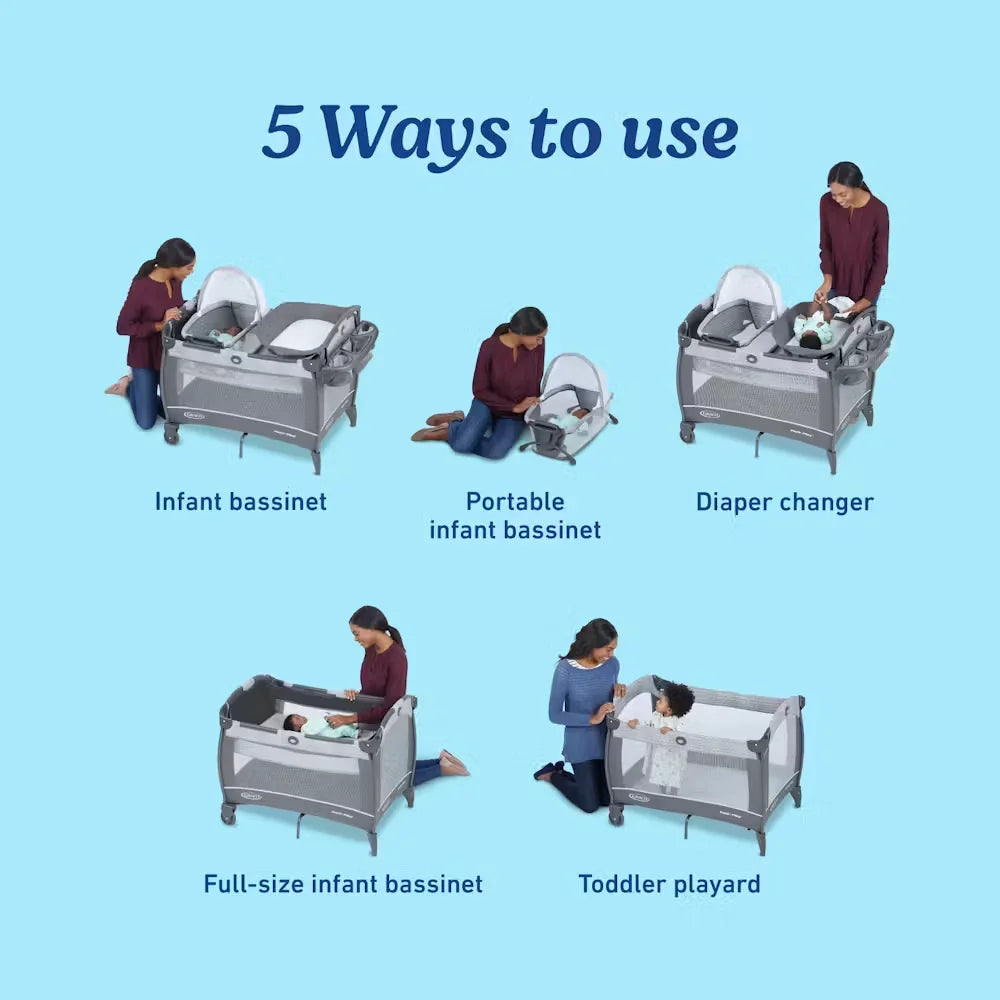 5 Ways to use

Infant bassinet

Portable infant bassinet

Diaper changer

Full-size infant bassinet

Toddler playard